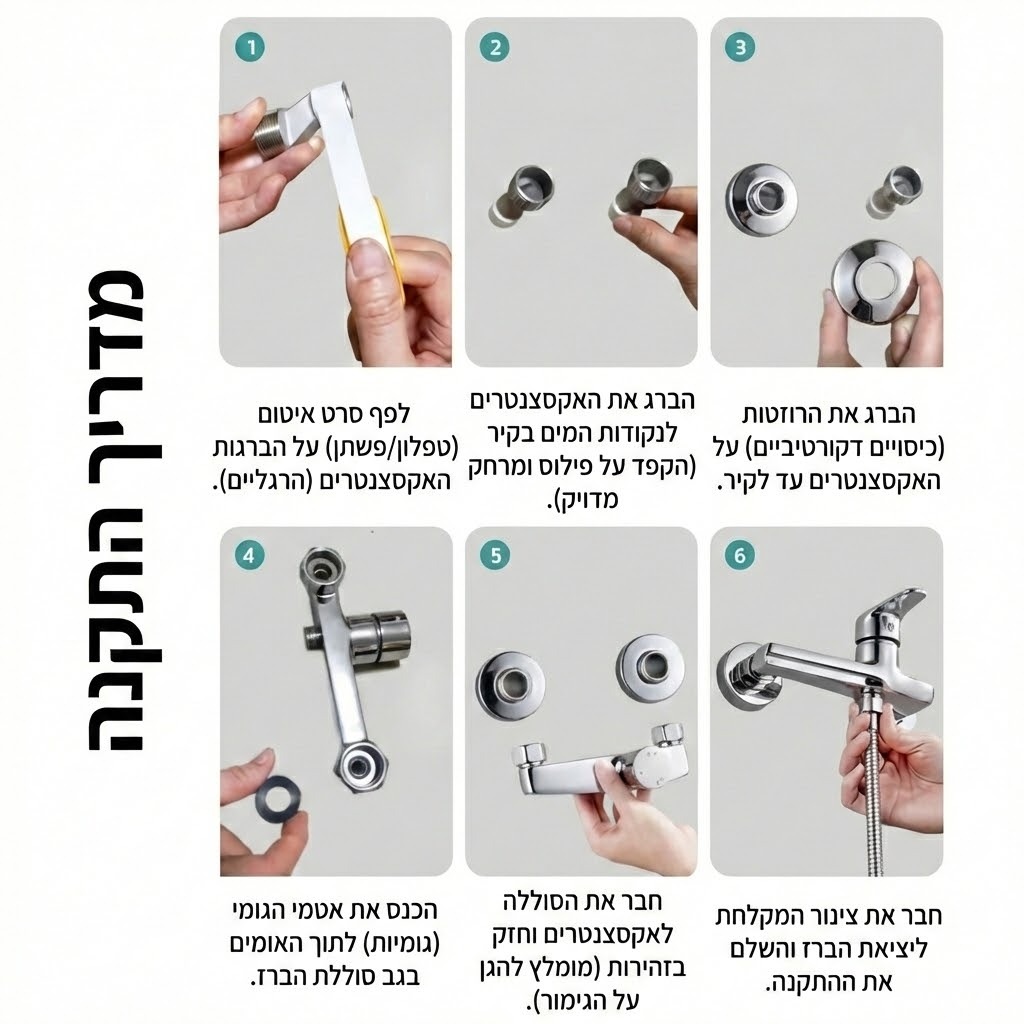 מדריך התקנה

1
לפף סרט איטום (טפלון/פשתן) על הברגות האקסצנטרים (הרגליים).

2
הברג את האקסצנטרים לנקודות המים בקיר (הקפד על פילוס ומרחק מדויק).

3
הברג את הרוזטות (כיסויים דקורטיביים) על האקסצנטרים עד לקיר.

4
הכנס את אטמי הגומי (גומיות) לתוך האומים בגב סוללת הברז.

5
חבר את הסוללה לאקסצנטרים וחזק בזהירות (מומלץ להגן על הגימור).

6
חבר את צינור המקלחת ליציאת הברז והשלם את ההתקנה.